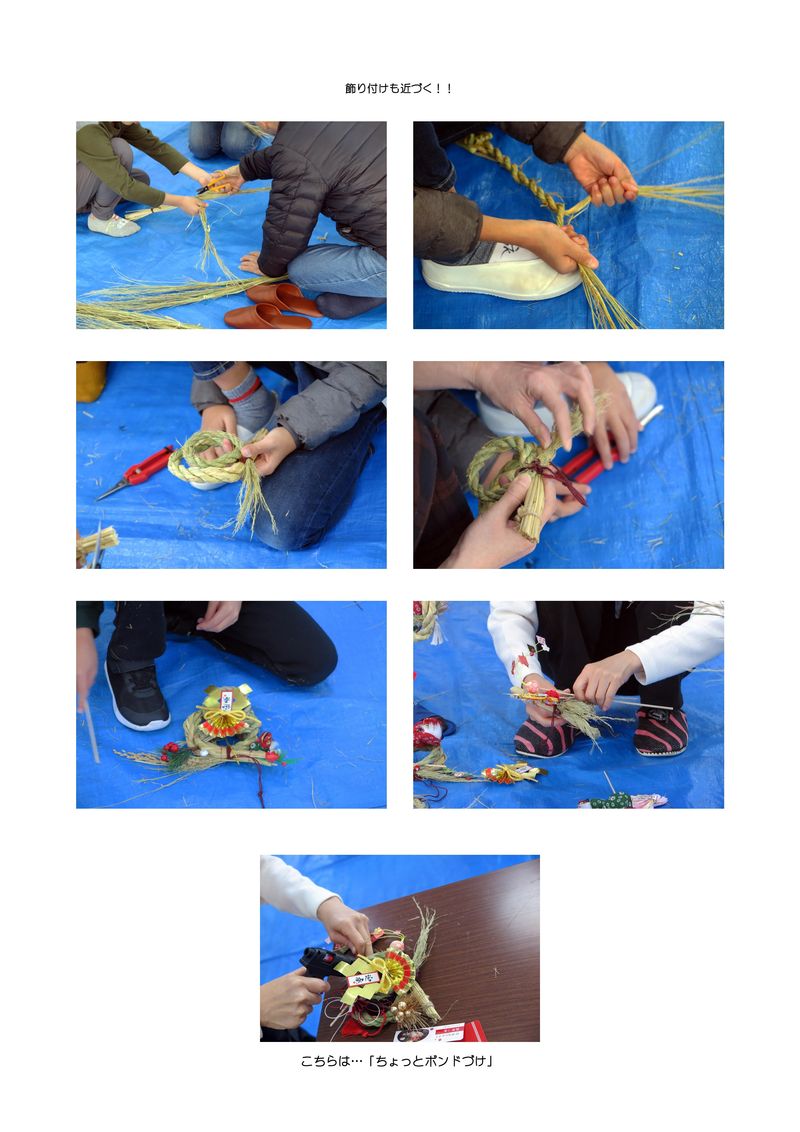 飾り付けも近づく！！

こちらは…「ちょっとボンドづけ」